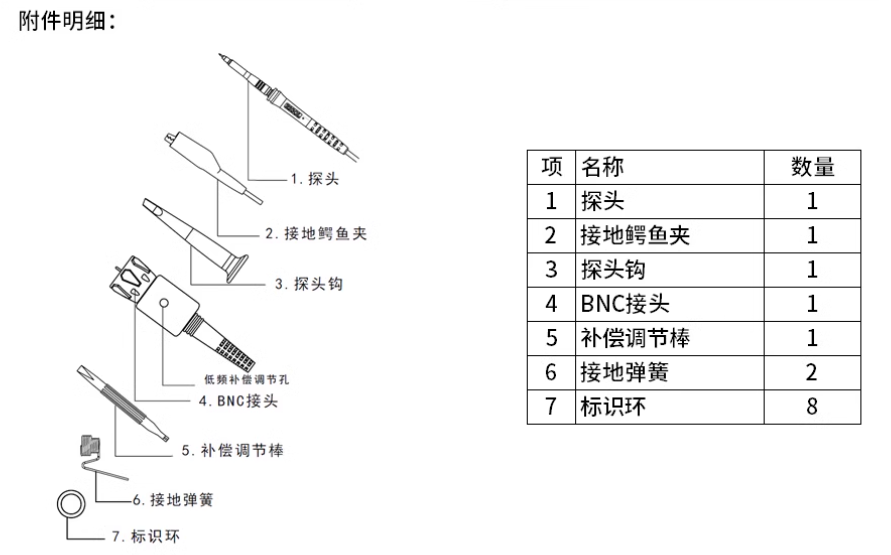 附件明细：

1. 探头

2. 接地鳄鱼夹

3. 探头钩

低频补偿调节孔

4. BNC接头

5. 补偿调节棒

6. 接地弹簧

7. 标识环

| 项 | 名称 | 数量 |
|---|---|---|
| 1 | 探头 | 1 |
| 2 | 接地鳄鱼夹 | 1 |
| 3 | 探头钩 | 1 |
| 4 | BNC接头 | 1 |
| 5 | 补偿调节棒 | 1 |
| 6 | 接地弹簧 | 2 |
| 7 | 标识环 | 8 |